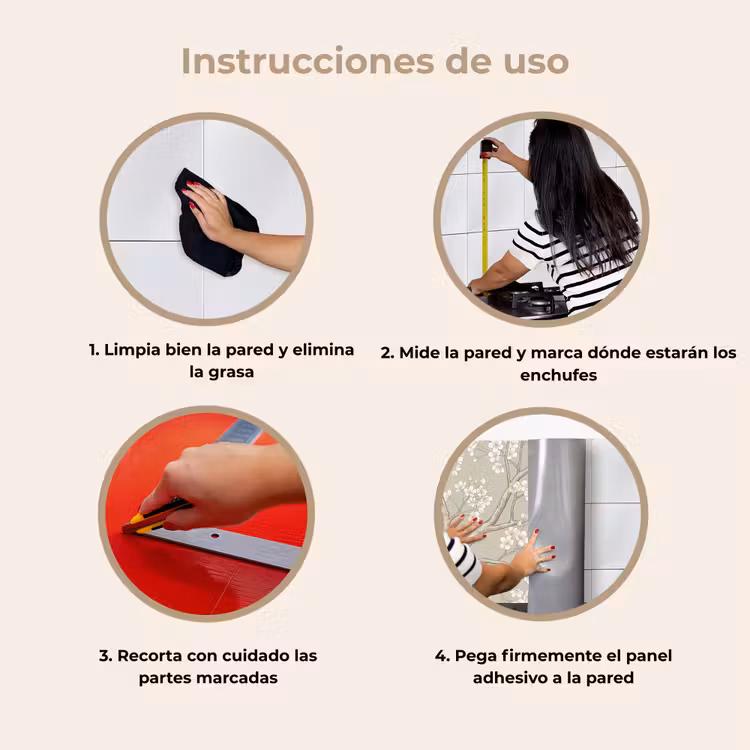 Instrucciones de uso

1. Limpia bien la pared y elimina la grasa

2. Mide la pared y marca dónde estarán los enchufes

3. Recorta con cuidado las partes marcadas

4. Pega firmemente el panel adhesivo a la pared