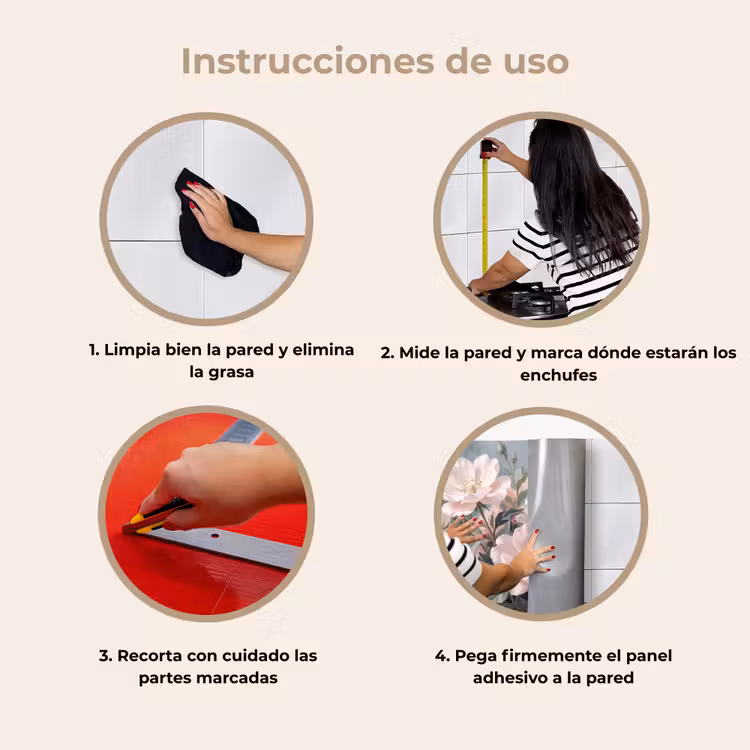 Instrucciones de uso

1. Limpia bien la pared y elimina la grasa

2. Mide la pared y marca dónde estarán los enchufes

3. Recorta con cuidado las partes marcadas

4. Pega firmemente el panel adhesivo a la pared