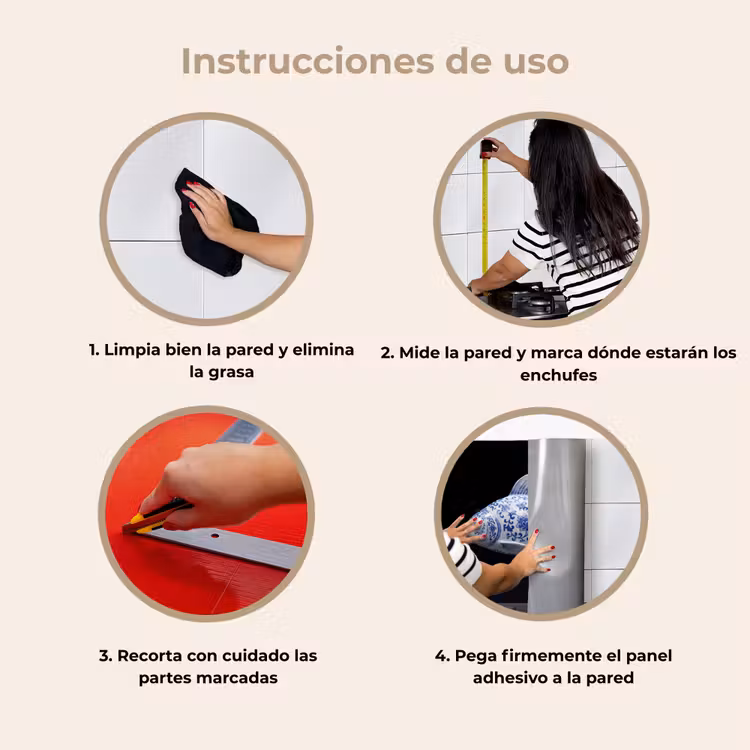 Instrucciones de uso

1. Limpia bien la pared y elimina la grasa

2. Mide la pared y marca dónde estarán los enchufes

3. Recorta con cuidado las partes marcadas

4. Pega firmemente el panel adhesivo a la pared