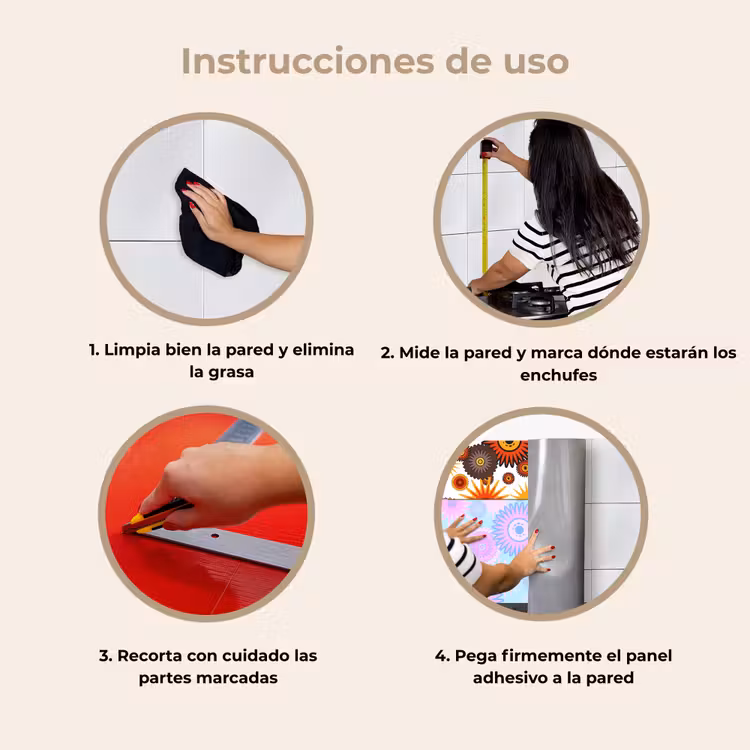 Instrucciones de uso

1. Limpia bien la pared y elimina la grasa

2. Mide la pared y marca dónde estarán los enchufes

3. Recorta con cuidado las partes marcadas

4. Pega firmemente el panel adhesivo a la pared