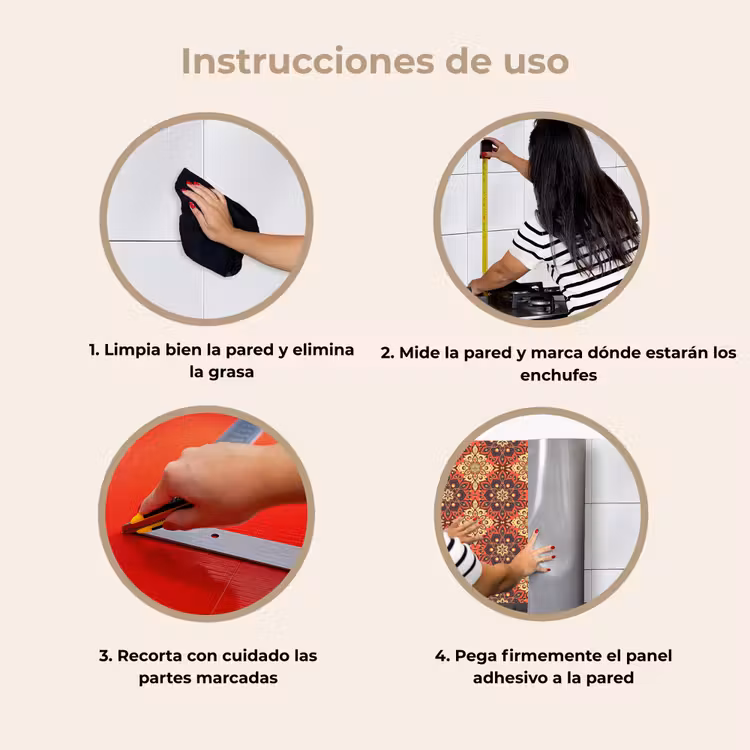 Instrucciones de uso

1. Limpia bien la pared y elimina la grasa

2. Mide la pared y marca dónde estarán los enchufes

3. Recorta con cuidado las partes marcadas

4. Pega firmemente el panel adhesivo a la pared